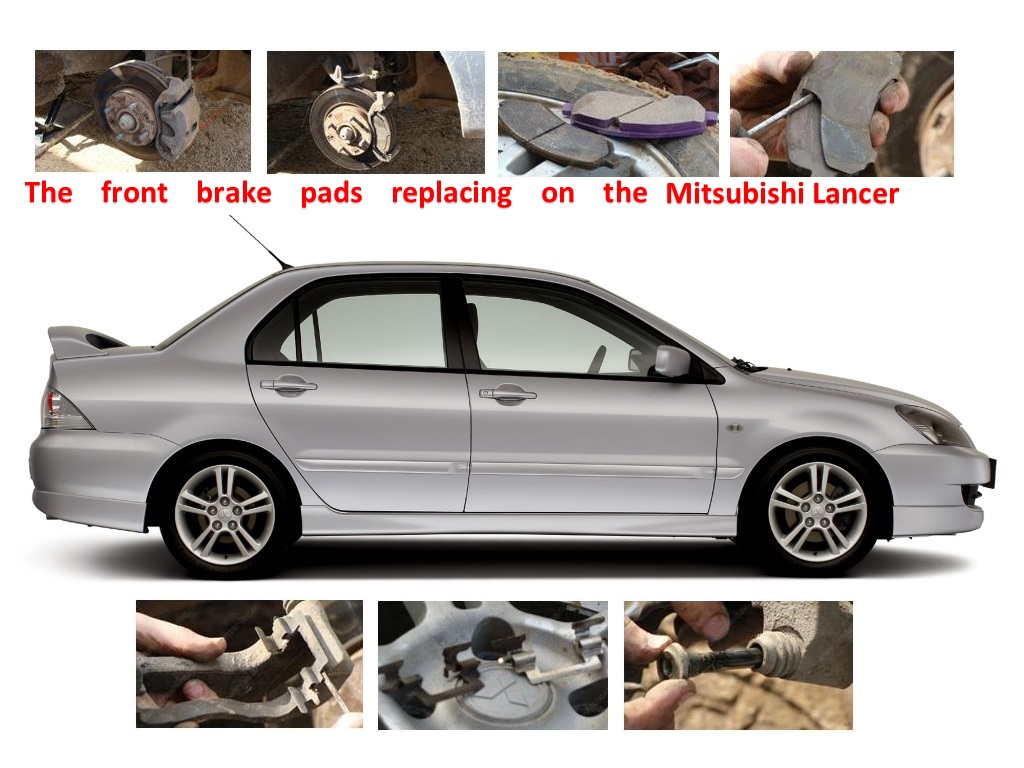 The front brake pads replacing on the Mitsubishi Lancer