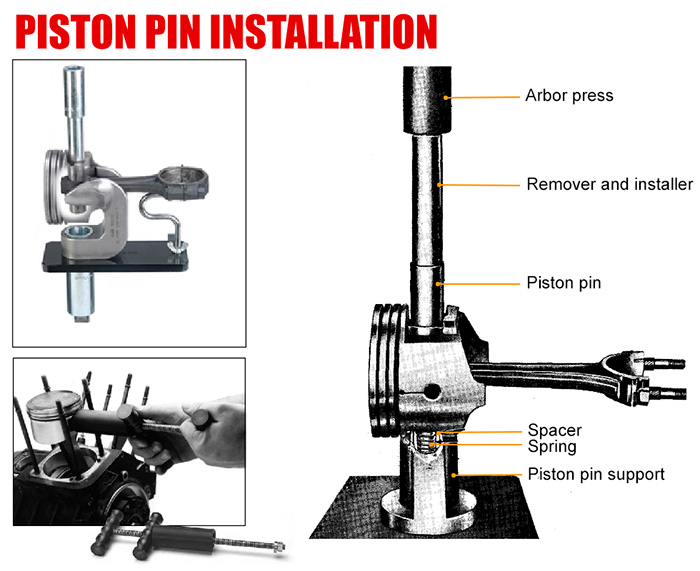 PISTON PIN INSTALLATION

Arbor press

Remover and installer

Piston pin

Spacer
Spring
Piston pin support