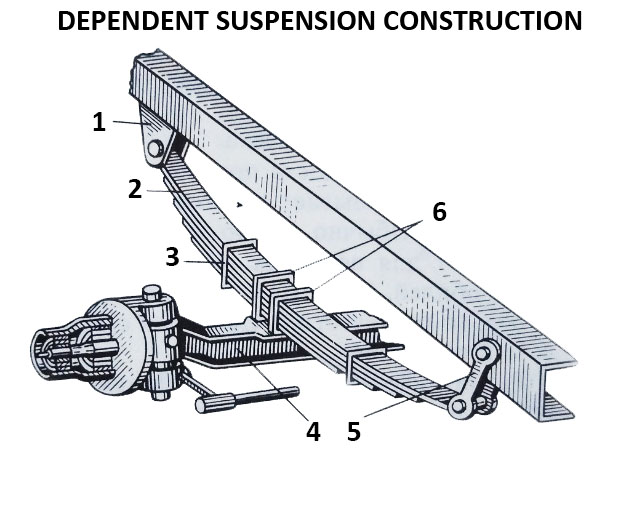 DEPENDENT SUSPENSION CONSTRUCTION

1

2

6

3

4

5