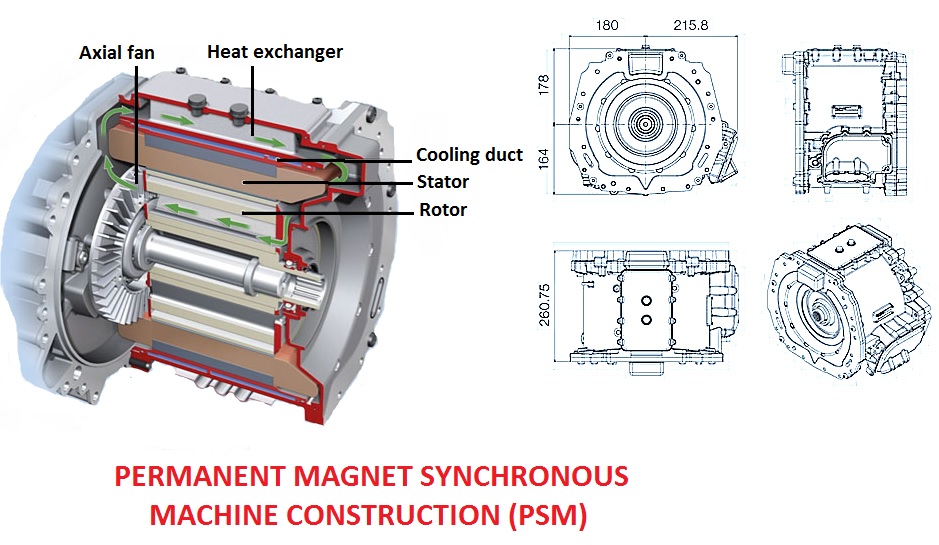 Axial fan

Heat exchanger

Cooling duct

Stator

Rotor

180

215.8

178

164

260.75

PERMANENT MAGNET SYNCHRONOUS MACHINE CONSTRUCTION (PSM)