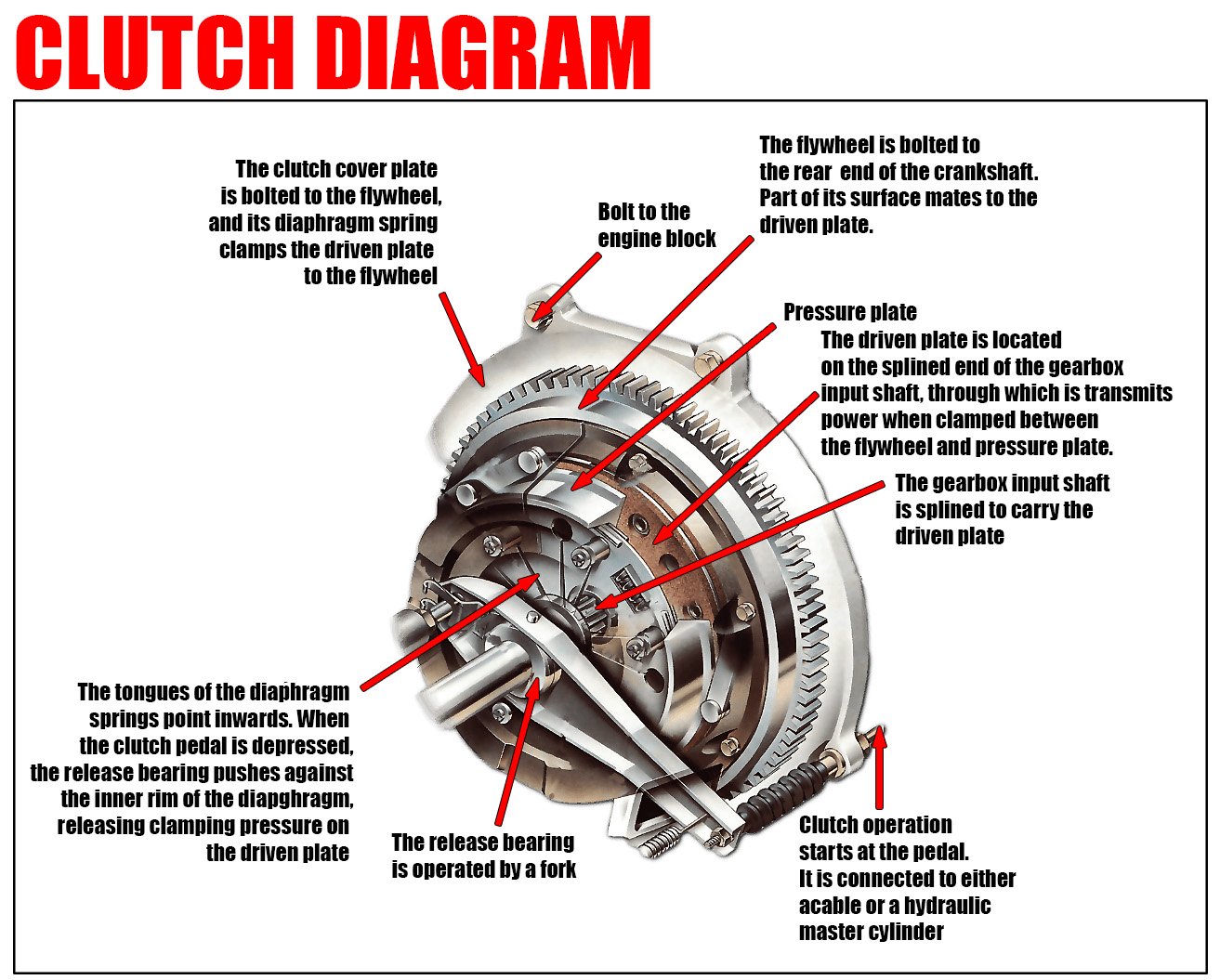 CLUTCH DIAGRAM

The clutch cover plate is bolted to the flywheel, and its diaphragm spring clamps the driven plate to the flywheel

Bolt to the engine block

The flywheel is bolted to the rear end of the crankshaft. Part of its surface mates to the driven plate.

Pressure plate

The driven plate is located on the splined end of the gearbox input shaft, through which is transmits power when clamped between the flywheel and pressure plate.

The gearbox input shaft is splined to carry the driven plate

The tongues of the diaphragm springs point inwards. When the clutch pedal is depressed, the release bearing pushes against the inner rim of the diapghragm, releasing clamping pressure on the driven plate

The release bearing is operated by a fork

Clutch operation starts at the pedal. It is connected to either acable or a hydraulic master cylinder