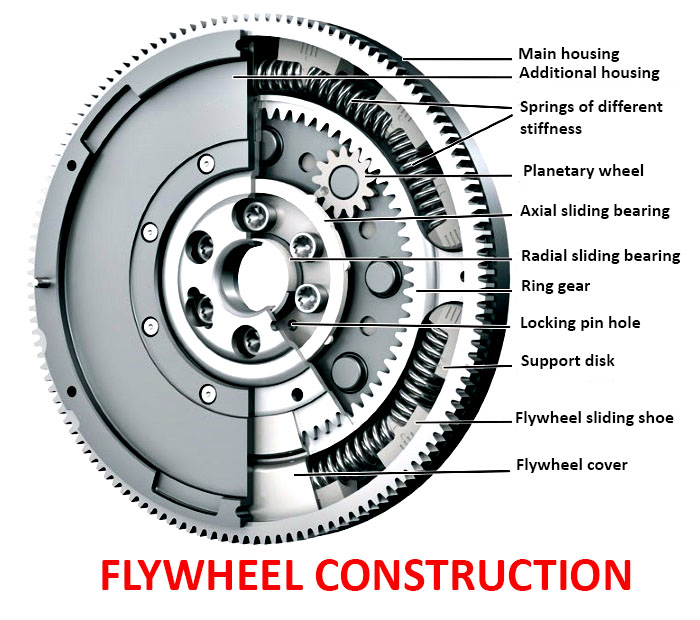 Main housing
Additional housing
Springs of different stiffness
Planetary wheel
Axial sliding bearing
Radial sliding bearing
Ring gear
Locking pin hole
Support disk
Flywheel sliding shoe
Flywheel cover

FLYWHEEL CONSTRUCTION