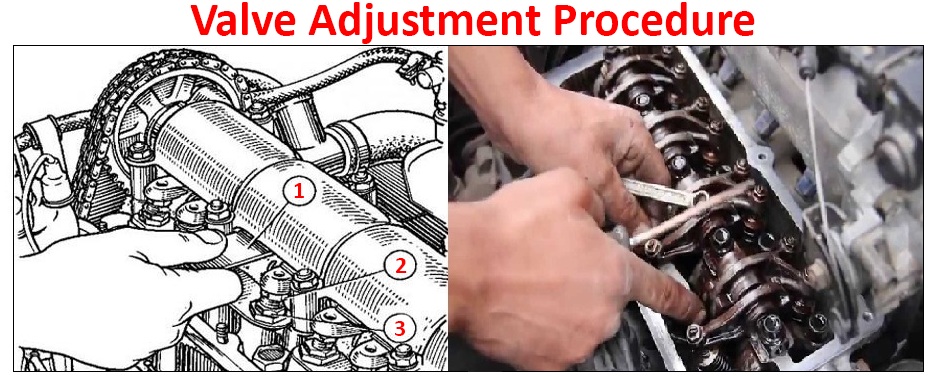 Valve Adjustment Procedure

1
2
3