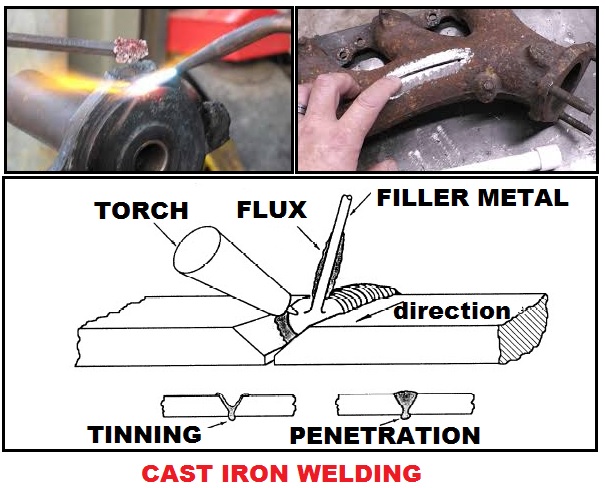 TORCH
FLUX
FILLER METAL
direction
TINNING
PENETRATION
CAST IRON WELDING