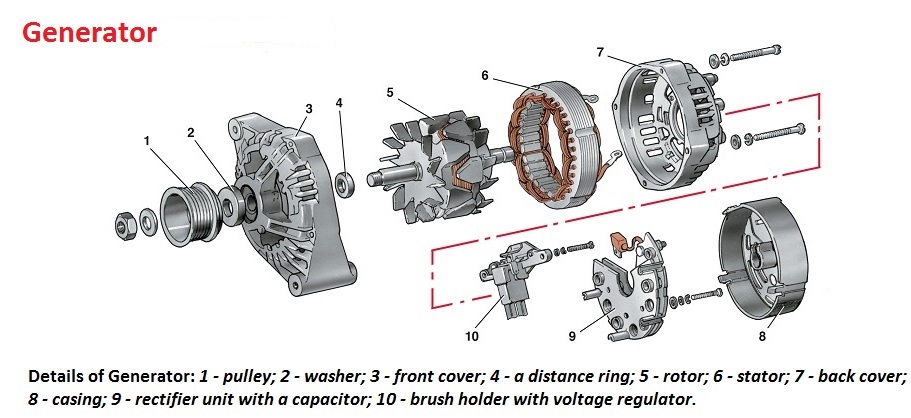 Generator

1
2
3
4
5
6
7
10
9
8

Details of Generator: 1 - pulley; 2 - washer; 3 - front cover; 4 - a distance ring; 5 - rotor; 6 - stator; 7 - back cover; 8 - casing; 9 - rectifier unit with a capacitor; 10 - brush holder with voltage regulator.