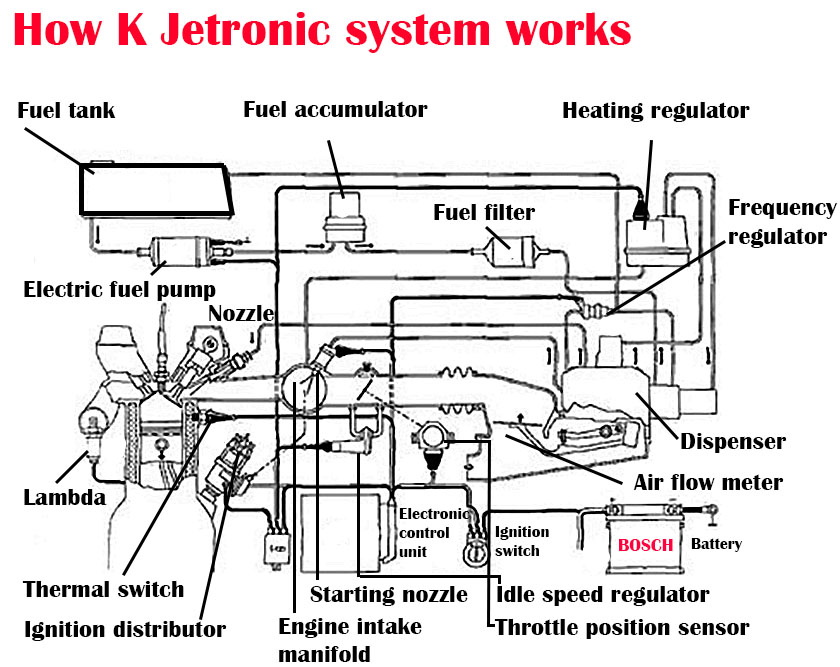 How K Jetronic system works

Fuel tank

Fuel accumulator

Heating regulator

Fuel filter

Frequency regulator

Electric fuel pump

Nozzle

Dispenser

Air flow meter

Lambda

Electronic control unit

Ignition switch

BOSCH

Battery

Thermal switch

Starting nozzle

Idle speed regulator

Ignition distributor

Engine intake manifold

Throttle position sensor