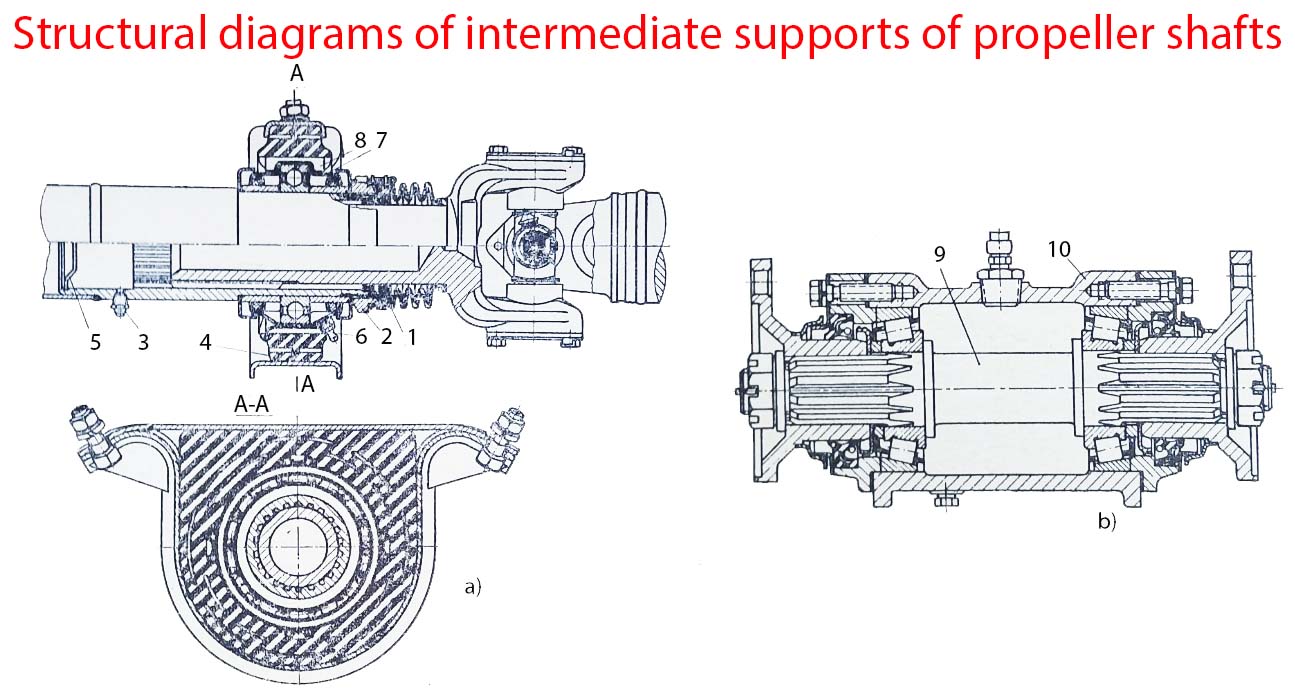 Structural diagrams of intermediate supports of propeller shafts

A
8 7
5 3
4
6 2 1
A
A-A
a)
9
10
b)