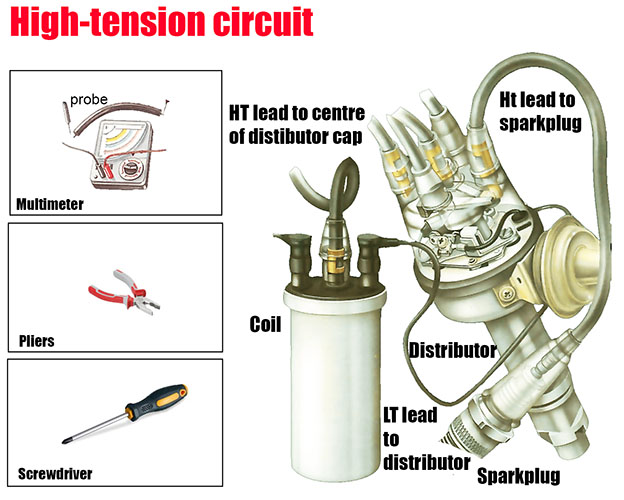 High-tension circuit

probe

Multimeter

Pliers

Screwdriver

HT lead to centre of distibutor cap

Ht lead to sparkplug

Coil

Distributor

LT lead to distributor

Sparkplug