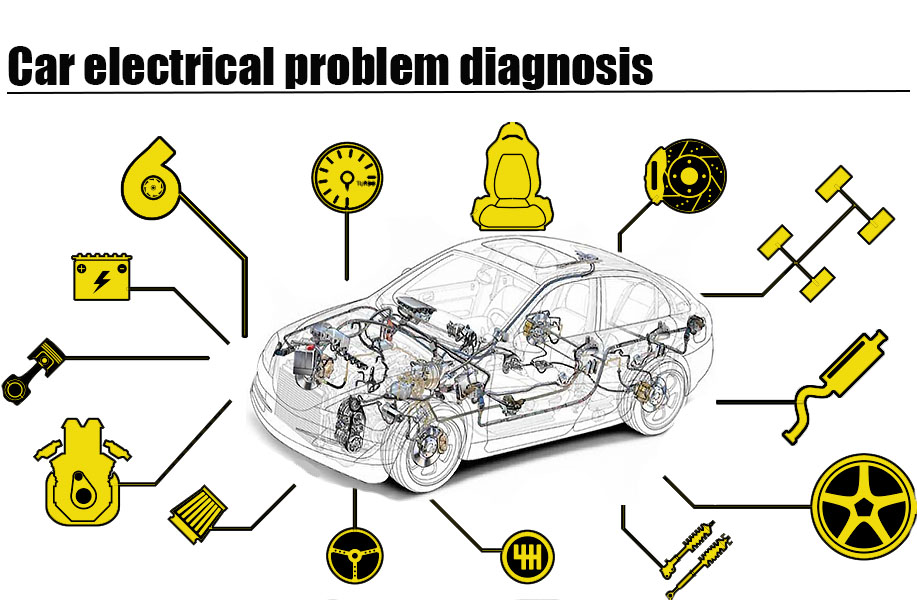 Car electrical problem diagnosis