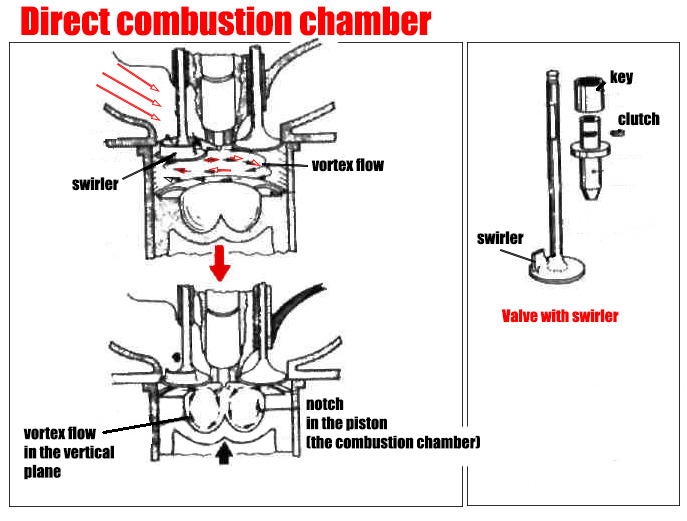 Direct combustion chamber

swirler

vortex flow

vortex flow in the vertical plane

notch in the piston (the combustion chamber)

key

clutch

swirler

Valve with swirler