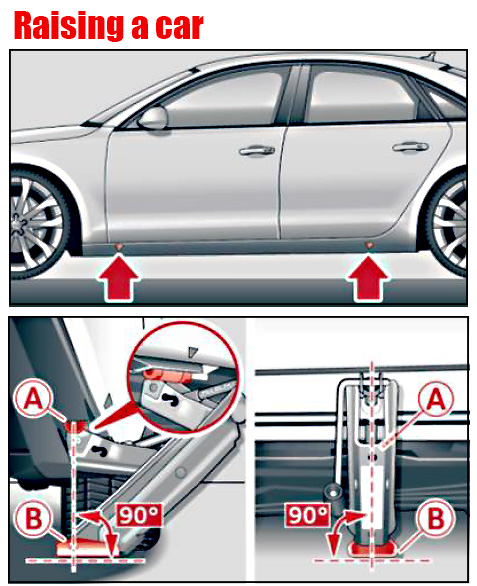 Raising a car

A

B

90°

A

90°

B