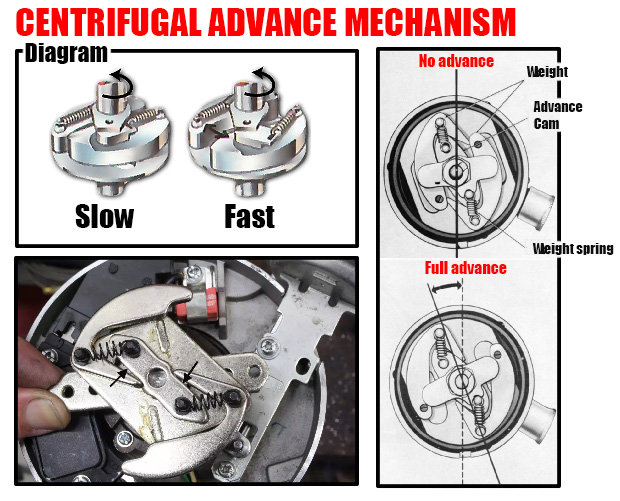 CENTRIFUGAL ADVANCE MECHANISM

Diagram

Slow

Fast

No advance

Weight

Advance Cam

Weight spring

Full advance