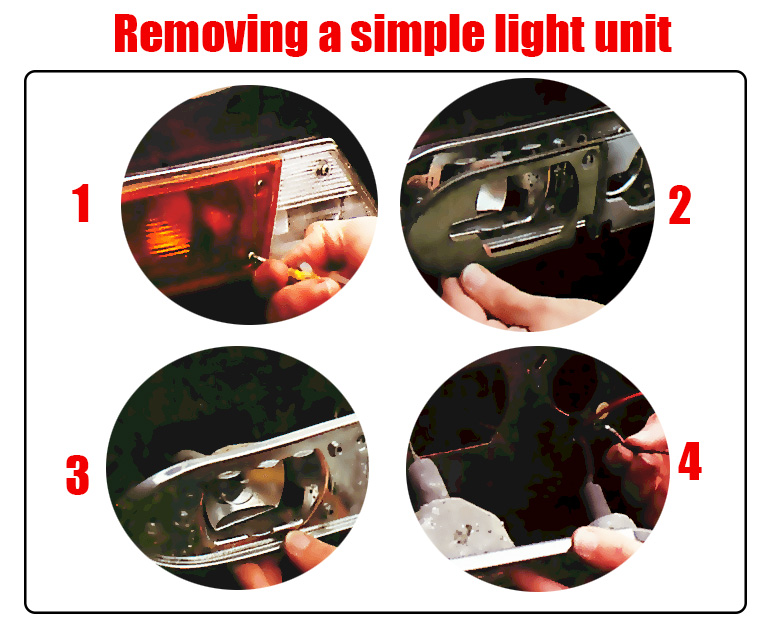 Removing a simple light unit

1

2

3

4