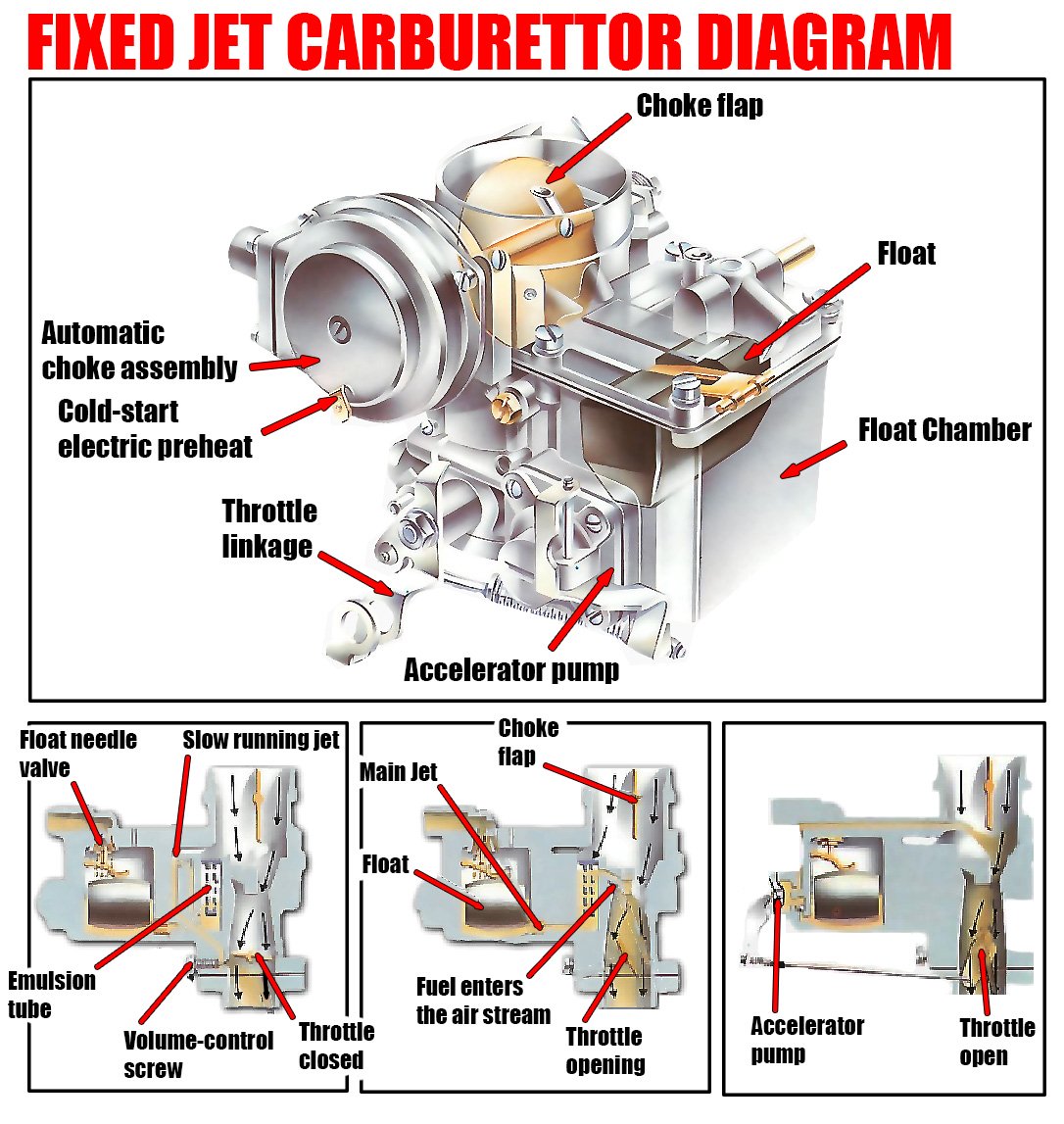 FIXED JET CARBURETTOR DIAGRAM

Choke flap

Float

Automatic choke assembly

Cold-start electric preheat

Float Chamber

Throttle linkage

Accelerator pump

Float needle valve

Slow running jet

Emulsion tube

Volume-control screw

Throttle closed

Choke flap

Main Jet

Float

Fuel enters the air stream

Throttle opening

Accelerator pump

Throttle open