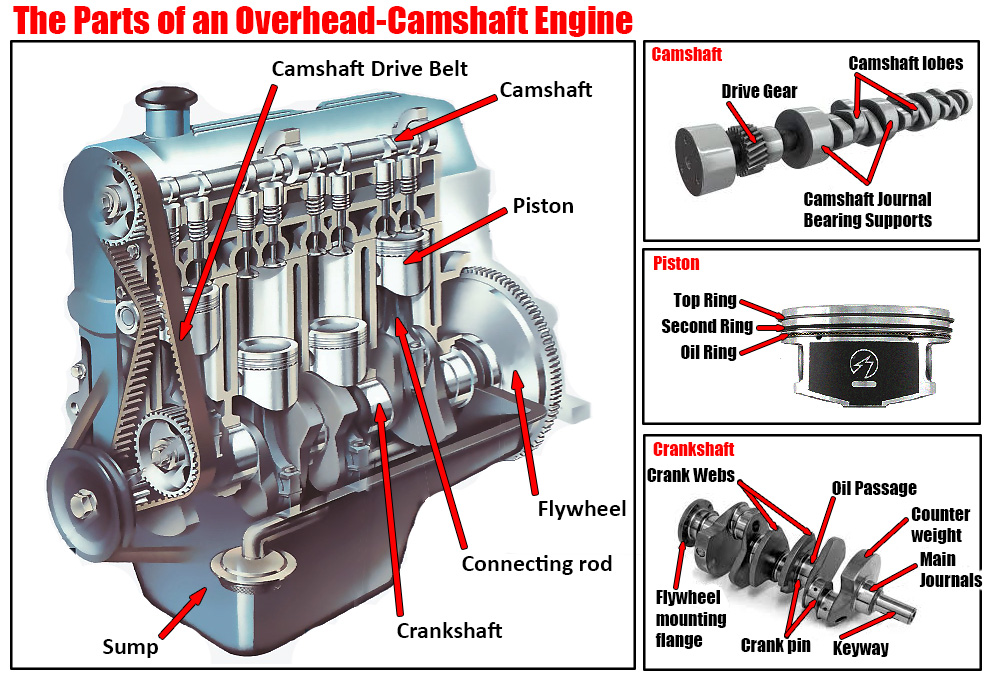 The Parts of an Overhead-Camshaft Engine

Camshaft Drive Belt
Camshaft
Piston
Flywheel
Connecting rod
Crankshaft
Sump

Camshaft
Drive Gear
Camshaft lobes
Camshaft Journal Bearing Supports

Piston
Top Ring
Second Ring
Oil Ring

Crankshaft
Crank Webs
Oil Passage
Counter weight
Main Journals
Flywheel mounting flange
Crank pin
Keyway