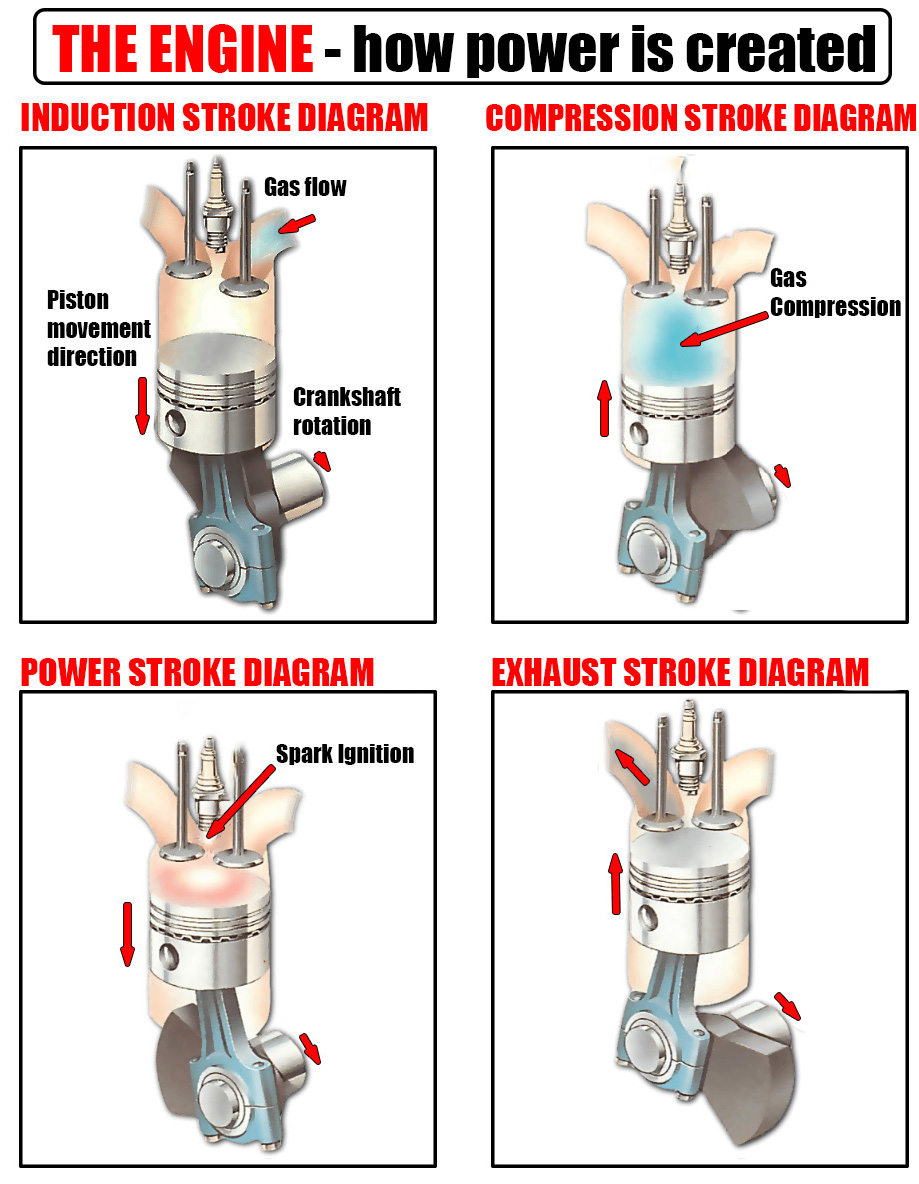 THE ENGINE - how power is created

INDUCTION STROKE DIAGRAM

Gas flow

Piston movement direction

Crankshaft rotation

COMPRESSION STROKE DIAGRAM

Gas Compression

POWER STROKE DIAGRAM

Spark Ignition

EXHAUST STROKE DIAGRAM