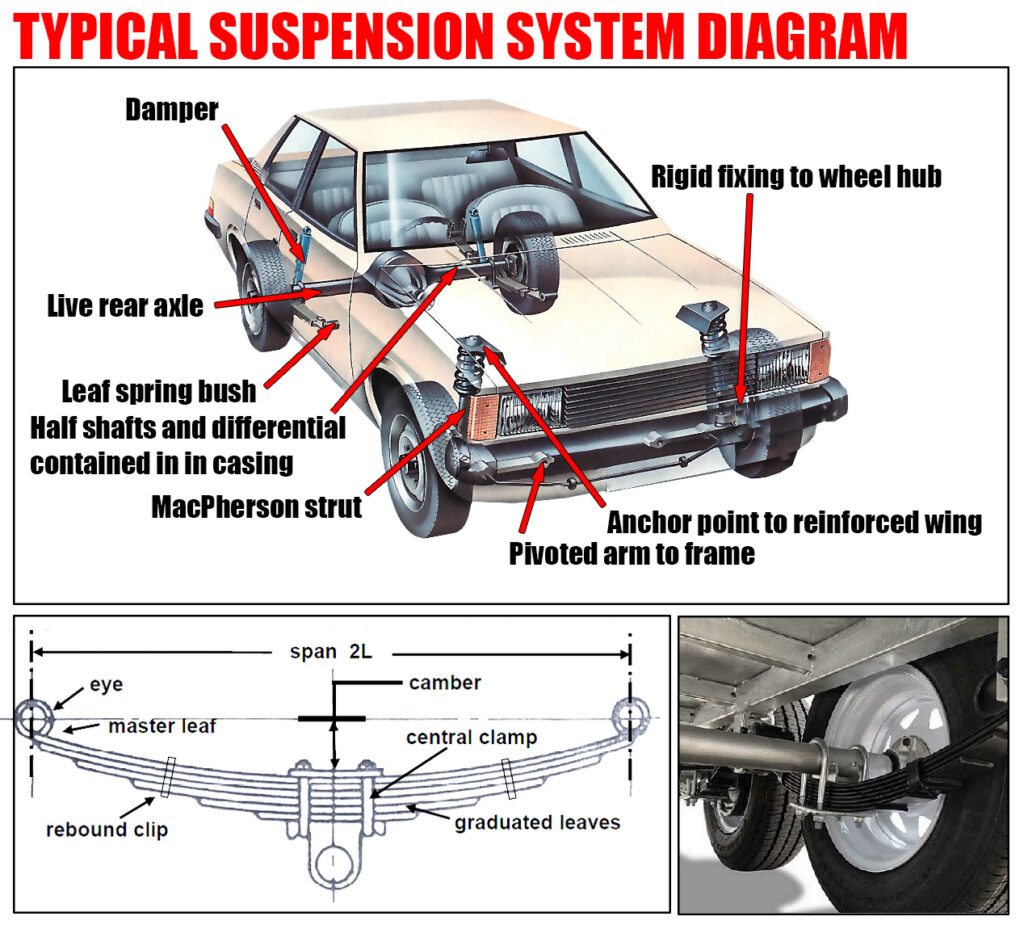 TYPICAL SUSPENSION SYSTEM DIAGRAM

Damper

Rigid fixing to wheel hub

Live rear axle

Leaf spring bush

Half shafts and differential contained in in casing

MacPherson strut

Anchor point to reinforced wing

Pivoted arm to frame

span 2L

eye

camber

master leaf

central clamp

rebound clip

graduated leaves