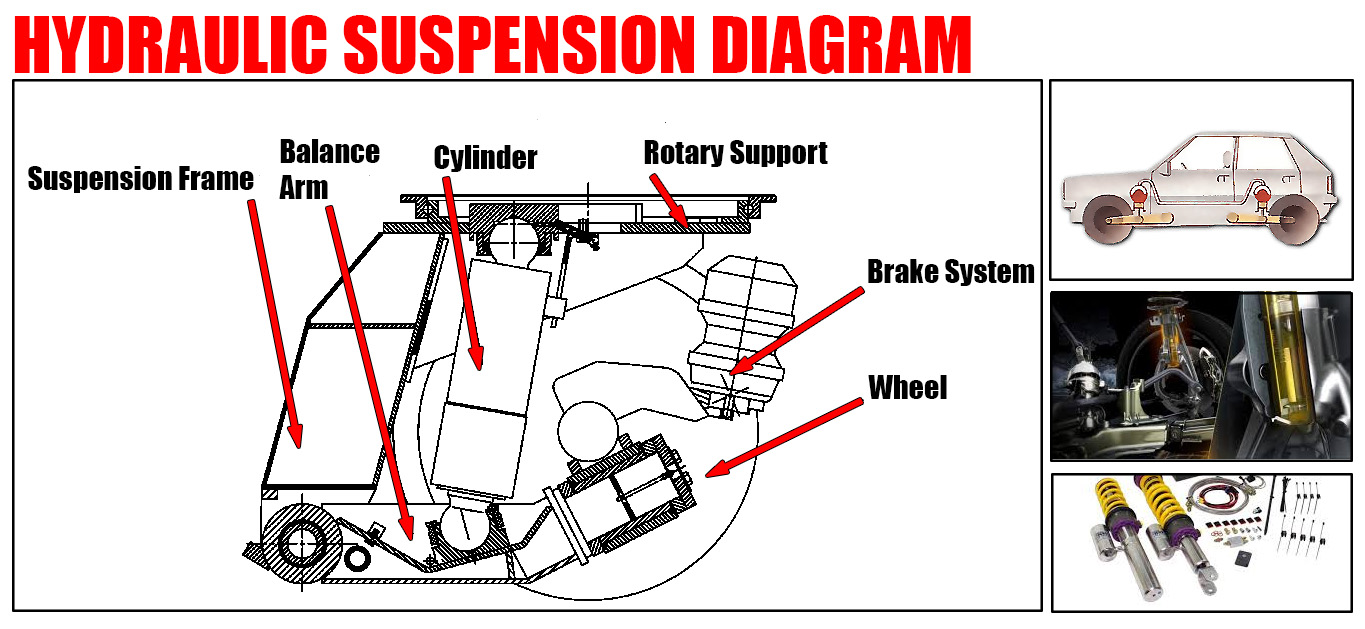 HYDRAULIC SUSPENSION DIAGRAM

Suspension Frame

Balance Arm

Cylinder

Rotary Support

Brake System

Wheel