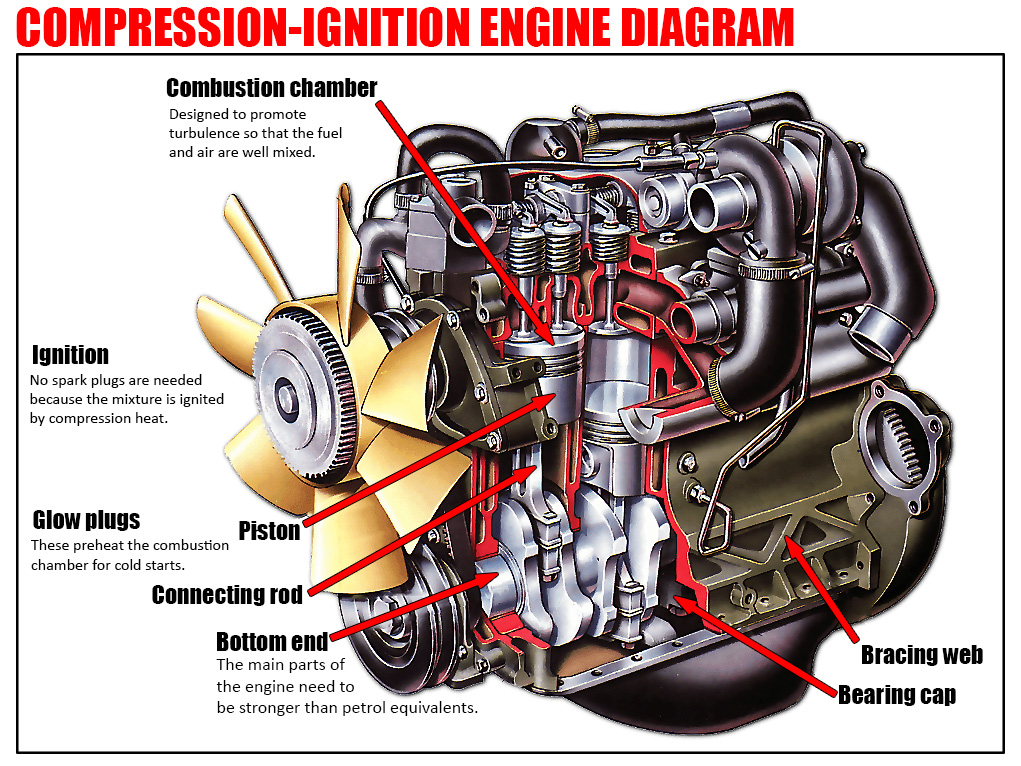 COMPRESSION-IGNITION ENGINE DIAGRAM

Combustion chamber
Designed to promote turbulence so that the fuel and air are well mixed.

Ignition
No spark plugs are needed because the mixture is ignited by compression heat.

Glow plugs
These preheat the combustion chamber for cold starts.

Piston

Connecting rod

Bottom end
The main parts of the engine need to be stronger than petrol equivalents.

Bracing web

Bearing cap