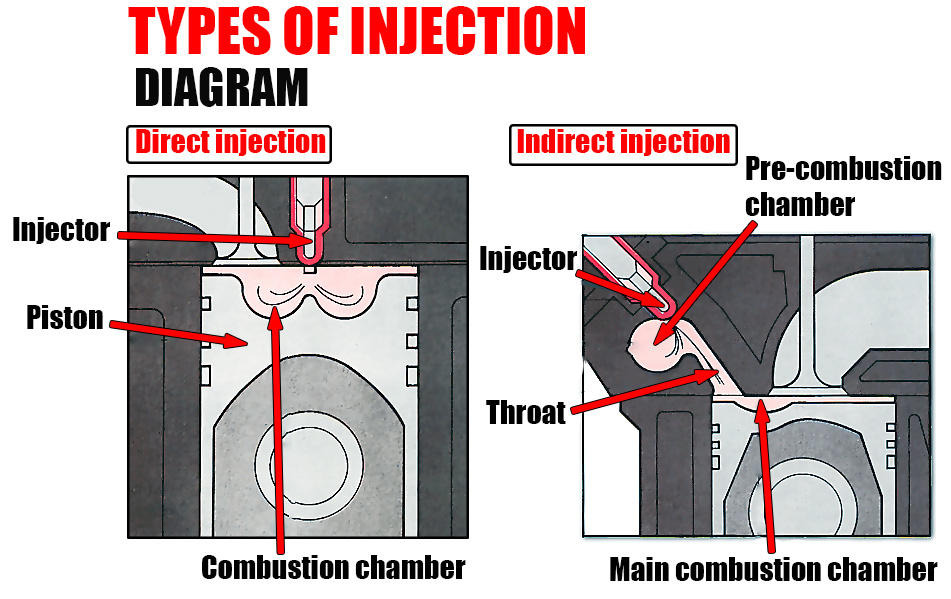 TYPES OF INJECTION
DIAGRAM

Direct injection

Injector

Piston

Combustion chamber

Indirect injection

Pre-combustion chamber

Injector

Throat

Main combustion chamber